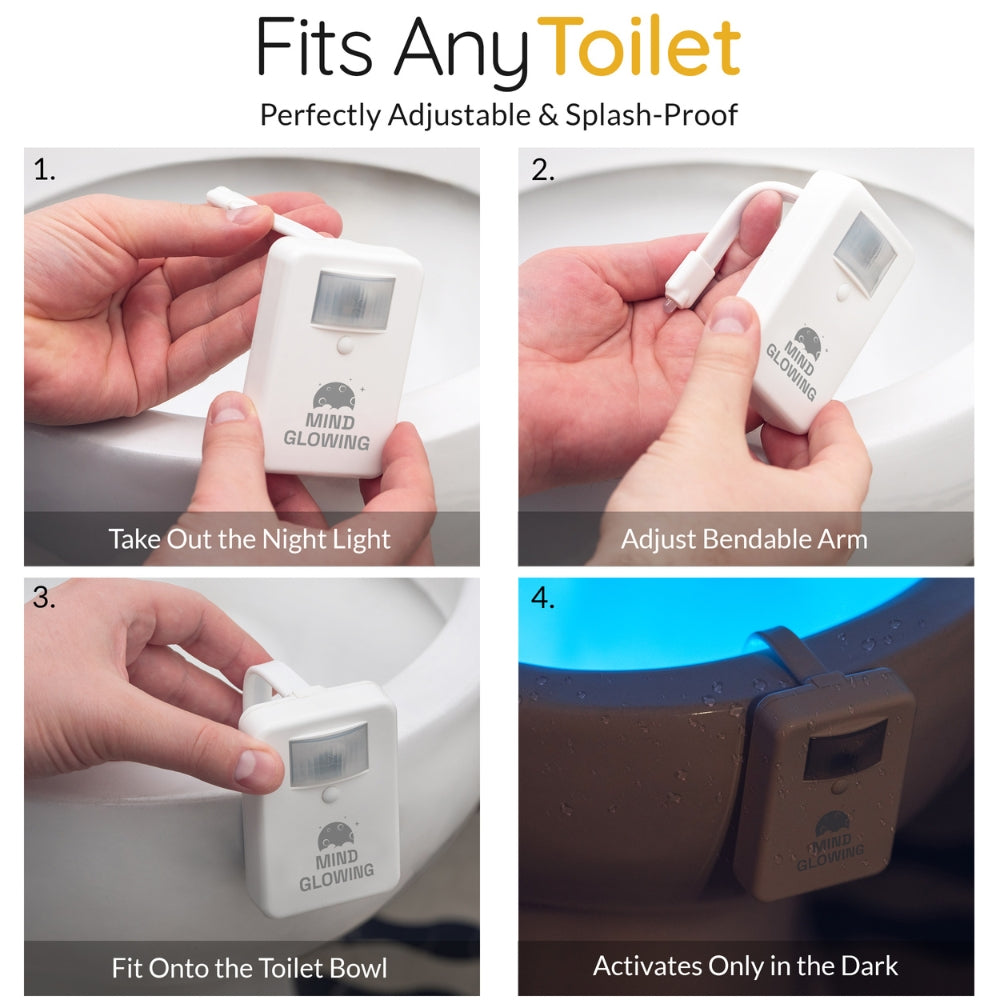 Fits Any Toilet

Perfectly Adjustable & Splash-Proof

1.

MIND GLOWING

Take Out the Night Light

2.

MIND GLOWING

Adjust Bendable Arm

3.

MIND GLOWING

Fit Onto the Toilet Bowl

4.

MIND GLOWING

Activates Only in the Dark